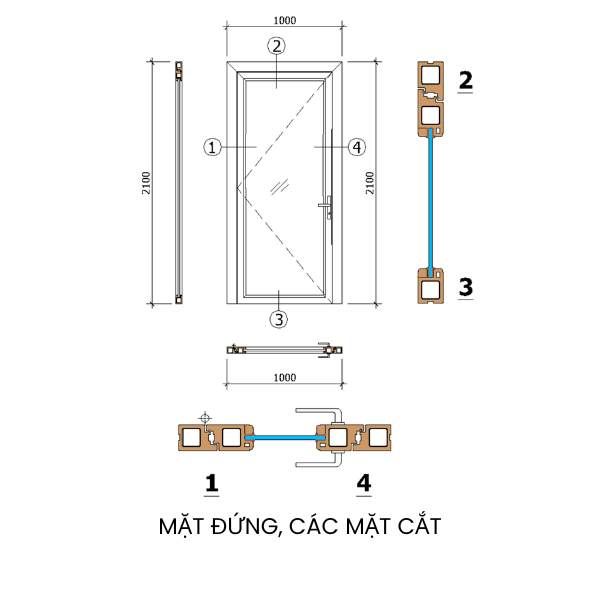 1000

2

2100

1

4

2100

3

2

3

1000

1

4

MẶT ĐỨNG, CÁC MẶT CẮT