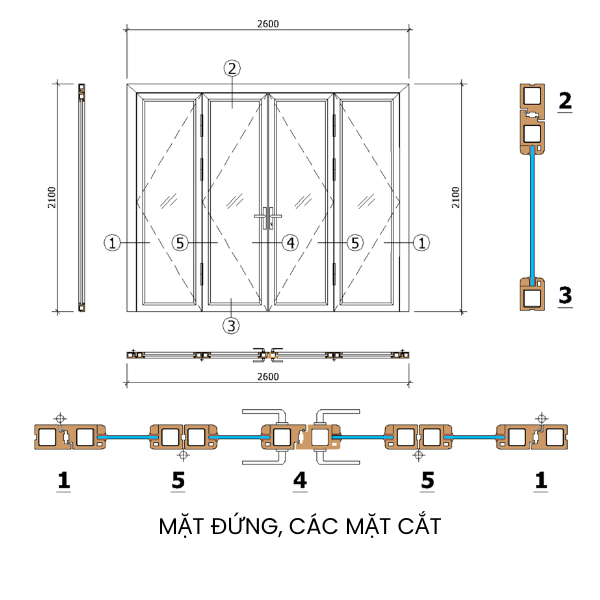 2600

2

2100

2100

1
5
4
5
1

3

2

3

2600

1
5
4
5
1

MẶT ĐỨNG, CÁC MẶT CẮT