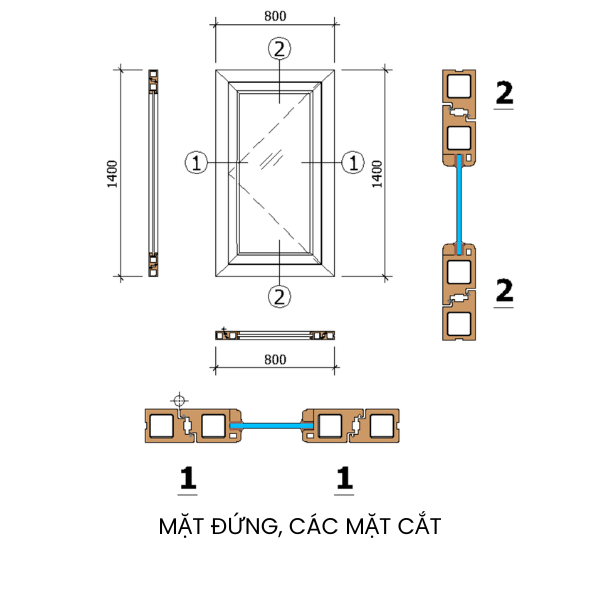 800

2

1400

1

1

1400

2

2

2

800

1

1

MẶT ĐỨNG, CÁC MẶT CẮT